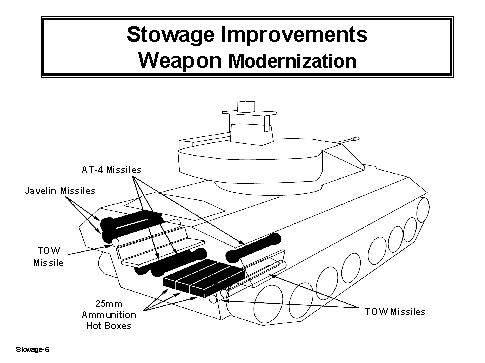 Stowage Improvements
Weapon Modernization

AT-4 Missiles

Javelin Missiles

TOW
Missile

25mm
Ammunition
Hot Boxes

TOW Missiles

Stowage-6